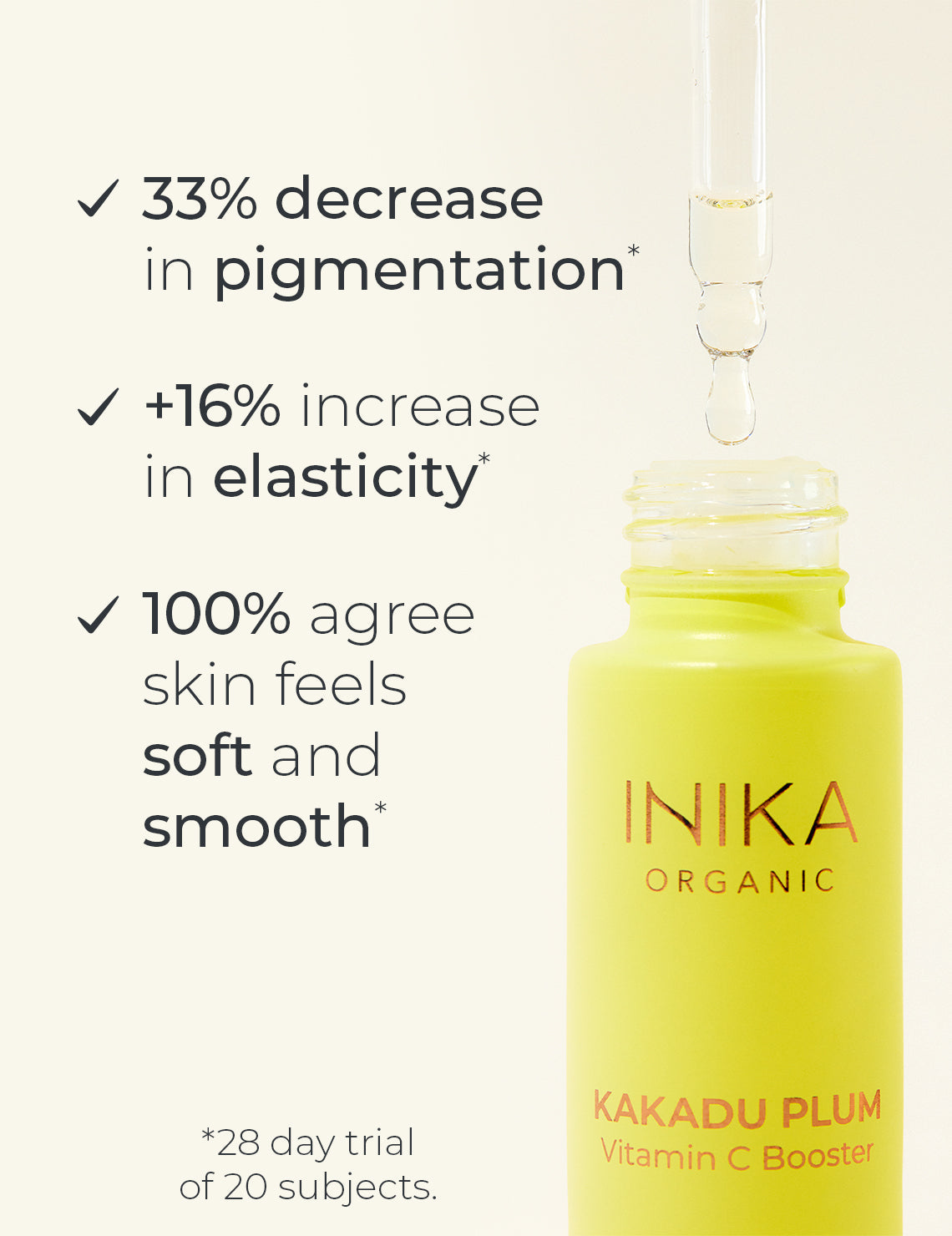 ✓ 33% decrease in pigmentation*

✓ +16% increase in elasticity*

✓ 100% agree skin feels soft and smooth*

*28 day trial of 20 subjects.

INIKA
ORGANIC

KAKADU PLUM
Vitamin C Booster